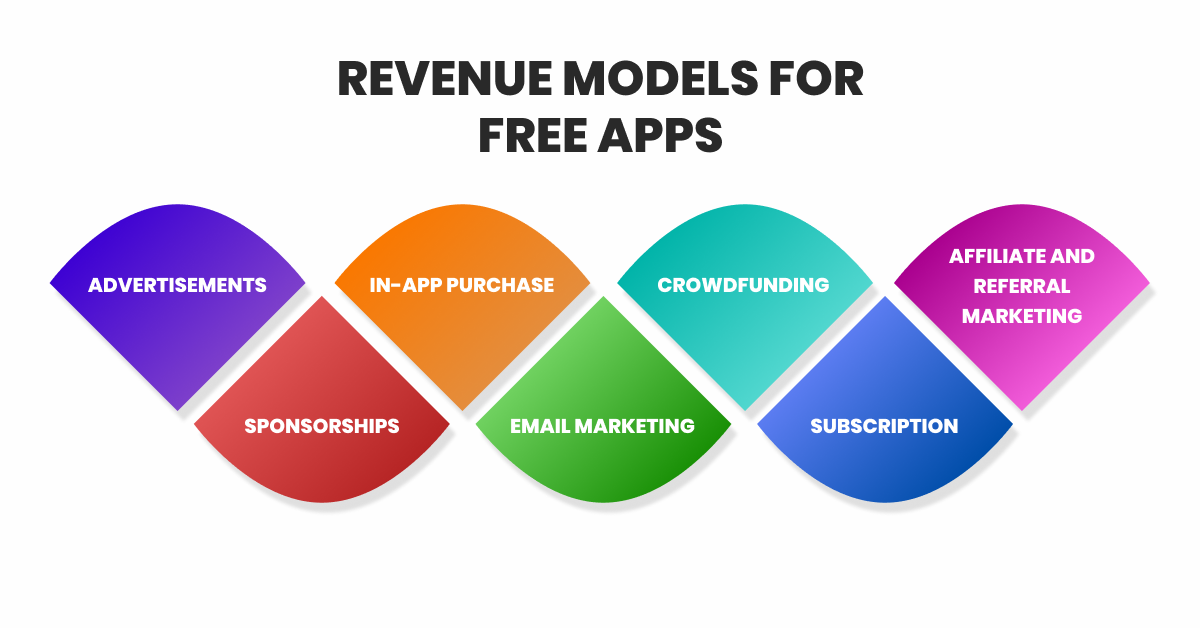 REVENUE MODELS FOR FREE APPS

ADVERTISEMENTS

SPONSORSHIPS

IN-APP PURCHASE

EMAIL MARKETING

CROWDFUNDING

SUBSCRIPTION

AFFILIATE AND REFERRAL MARKETING